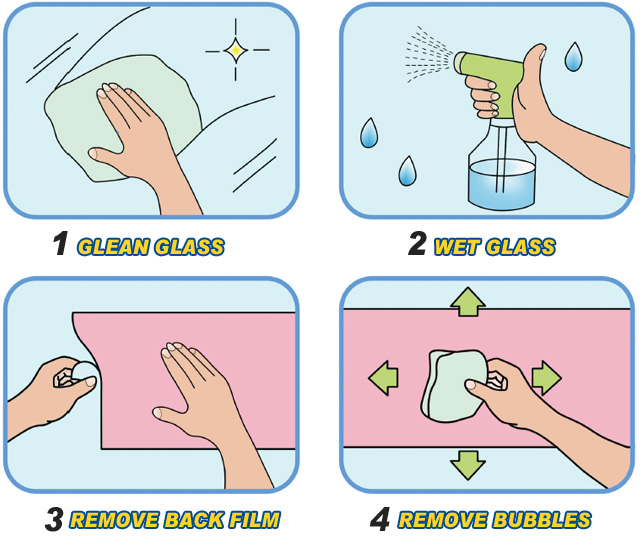 1 GLEAN GLASS

2 WET GLASS

3 REMOVE BACK FILM

4 REMOVE BUBBLES